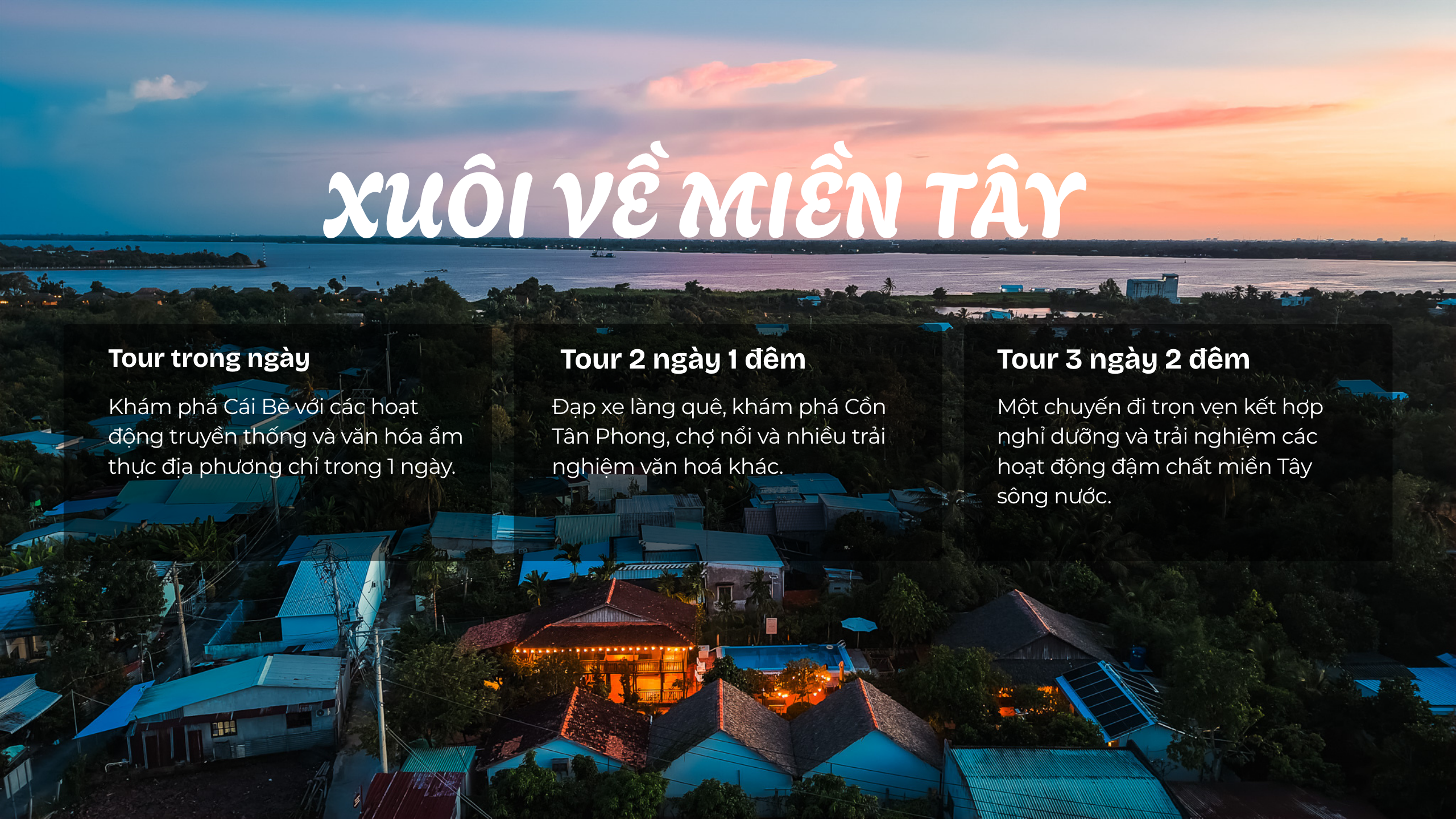 XUÔI VỀ MIỀN TÂY

Tour trong ngày

Khám phá Cái Bè với các hoạt động truyền thống và văn hóa ẩm thực địa phương chỉ trong 1 ngày.

Tour 2 ngày 1 đêm

Đạp xe làng quê, khám phá Cồn Tân Phong, chợ nổi và nhiều trải nghiệm văn hoá khác.

Tour 3 ngày 2 đêm

Một chuyến đi trọn vẹn kết hợp nghỉ dưỡng và trải nghiệm các hoạt động đậm chất miền Tây sông nước.